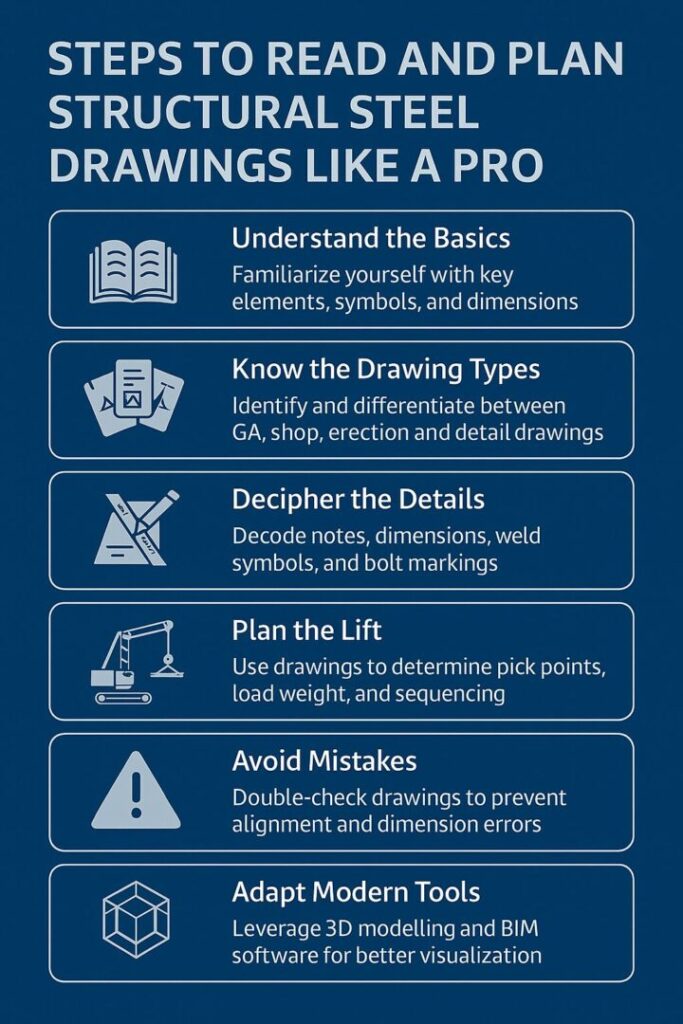 STEPS TO READ AND PLAN STRUCTURAL STEEL DRAWINGS LIKE A PRO

Understand the Basics
Familiarize yourself with key elements, symbols, and dimensions

Know the Drawing Types
Identify and differentiate between GA, shop, erection and detail drawings

Decipher the Details
Decode notes, dimensions, weld symbols, and bolt markings

Plan the Lift
Use drawings to determine pick points, load weight, and sequencing

Avoid Mistakes
Double-check drawings to prevent alignment and dimension errors

Adapt Modern Tools
Leverage 3D modelling and BIM software for better visualization